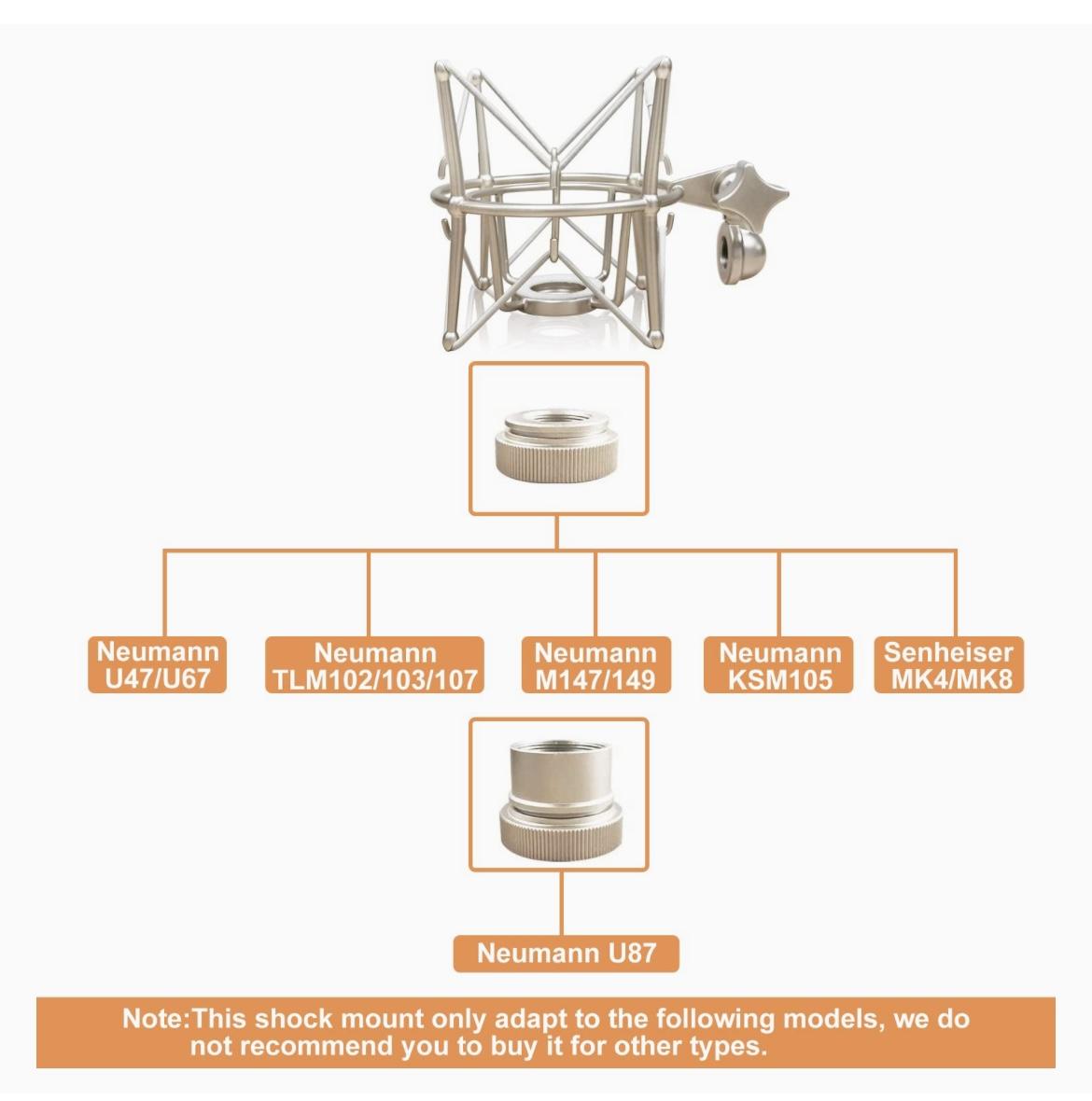 Neumann U47/U67

Neumann TLM102/103/107

Neumann M147/149

Neumann KSM105

Senheiser MK4/MK8

Neumann U87

Note:This shock mount only adapt to the following models, we do not recommend you to buy it for other types.